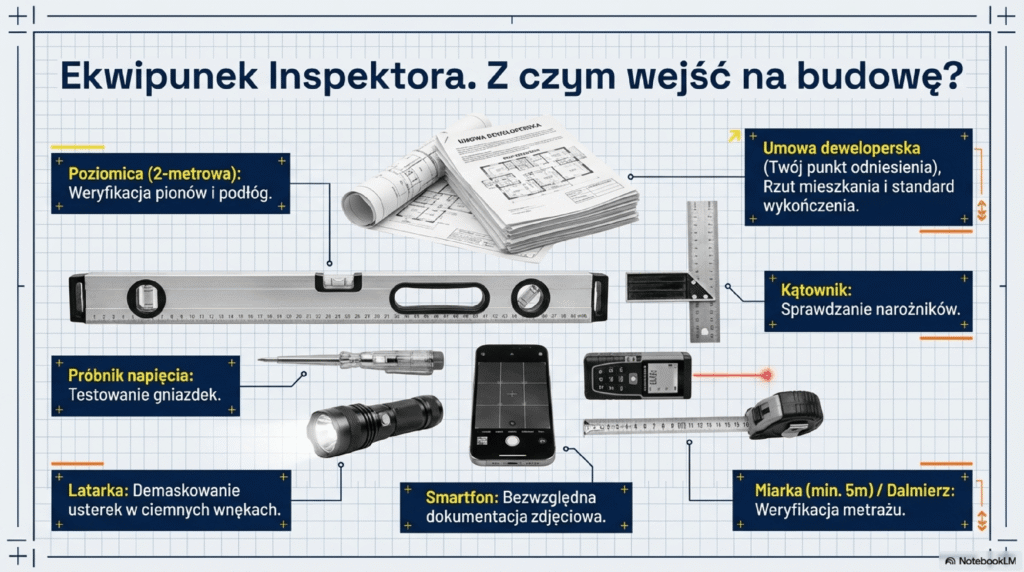 Ekwipunek Inspektora. Z czym wejść na budowę?

Poziomica (2-metrowa): Weryfikacja pionów i podłóg.

UMOWA DEWELOPERSKA

Umowa deweloperska (Twój punkt odniesienia), Rzut mieszkania i standard wykończenia.

Kątownik: Sprawdzanie narożników.

Próbnik napięcia: Testowanie gniazdek.

Latarka: Demaskowanie usterek w ciemnych wnękach.

Smartfon: Bezwzględna dokumentacja zdjęciowa.

Miarka (min. 5m) / Dalmierz: Weryfikacja metrażu.

NotebookLM