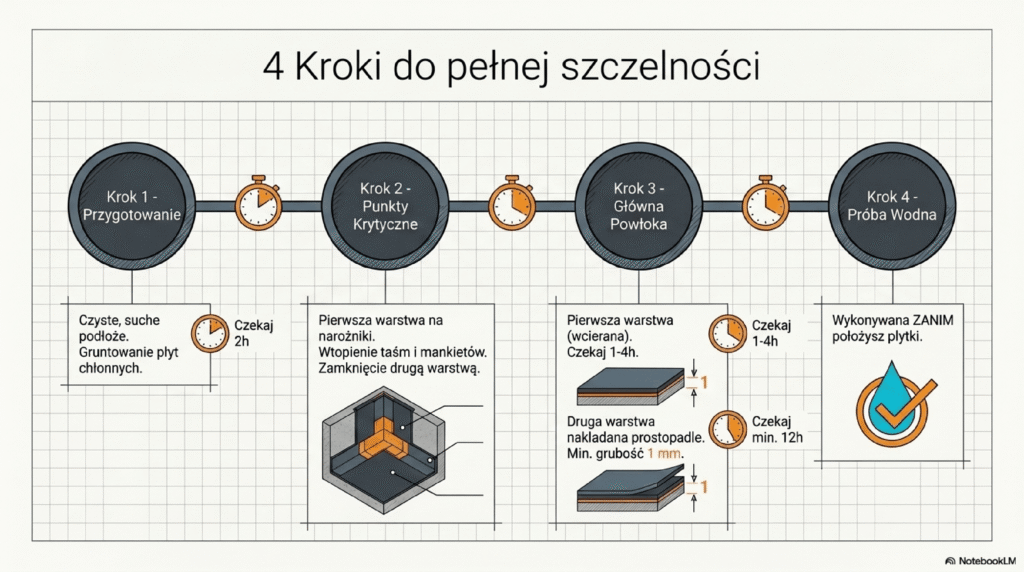 4 Kroki do pełnej szczelności

Krok 1 - Przygotowanie

Krok 2 - Punkty Krytyczne

Krok 3 - Główna Powłoka

Krok 4 - Próba Wodna

Czyste, suche podłoże. Gruntowanie płyt chłonnych.

Czekaj 2h

Pierwsza warstwa na narożniki. Wtopienie taśm i mankietów. Zamknięcie drugą warstwą.

Pierwsza warstwa (wcierana). Czekaj 1-4h.

Czekaj 1-4h

1

Druga warstwa nakładana prostopadle. Min. grubość 1 mm.

Czekaj min. 12h

1

Wykonywana ZANIM położysz płytki.

NotebookLM